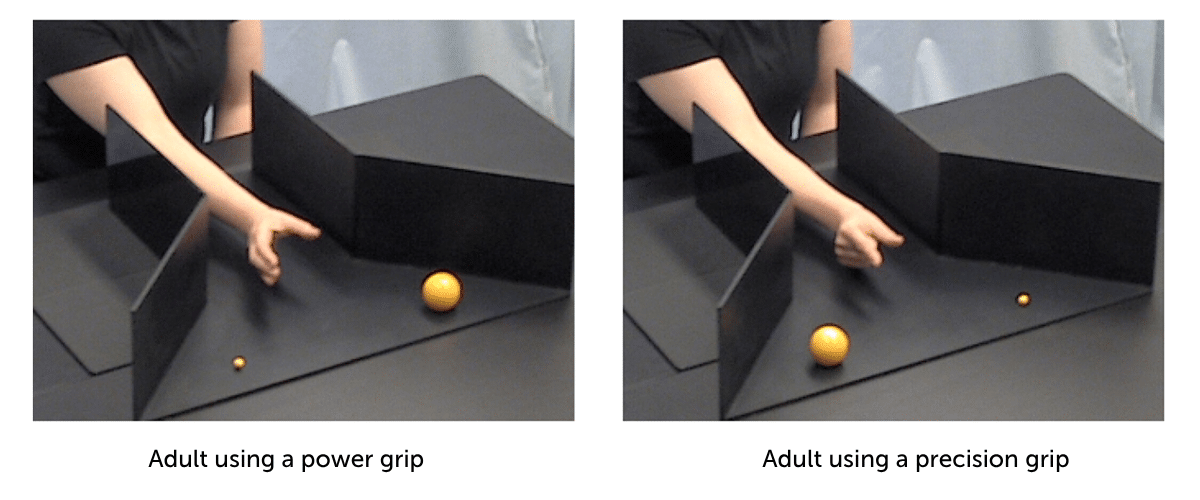 Adult using a power grip

Adult using a precision grip